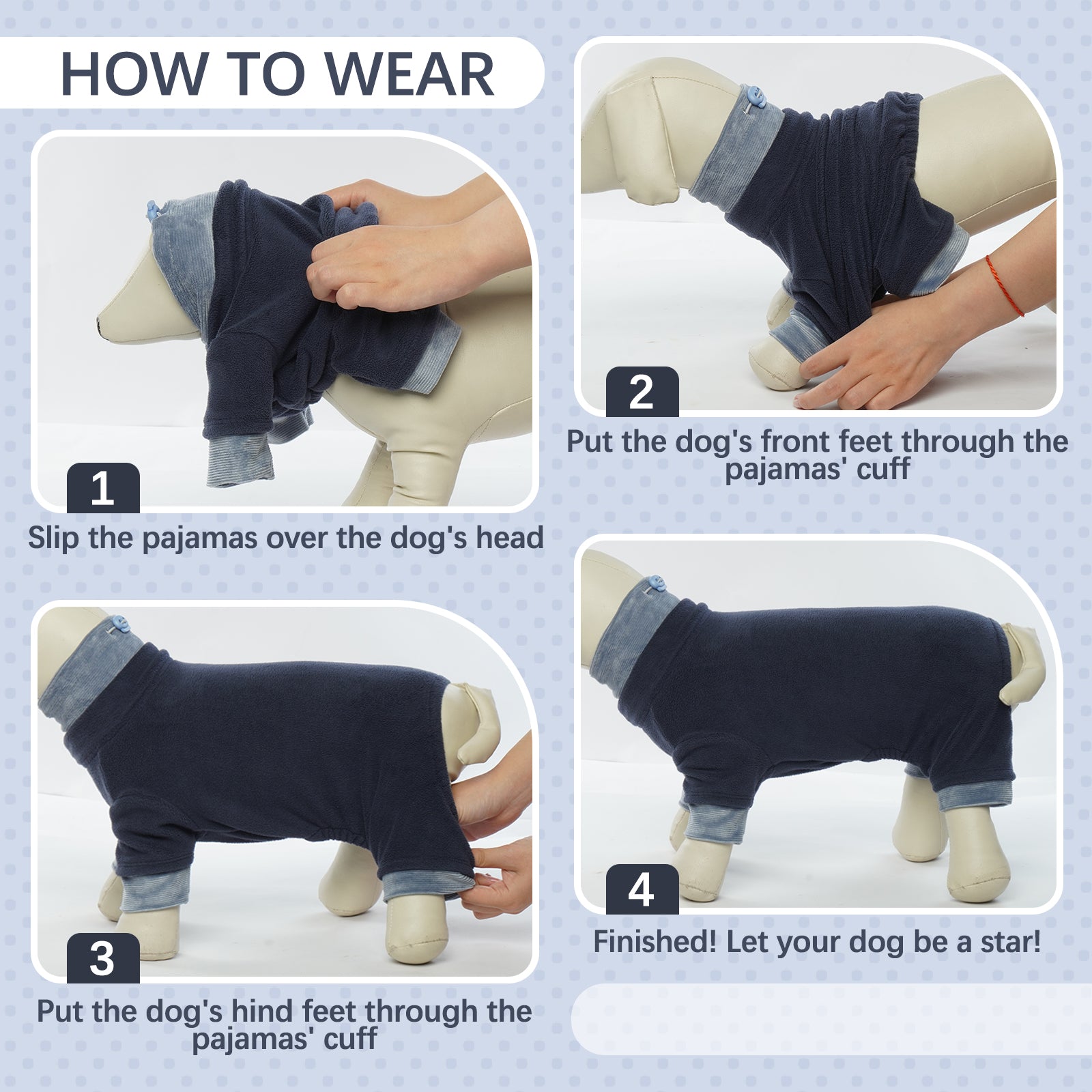 HOW TO WEAR

1
Slip the pajamas over the dog's head

2
Put the dog's front feet through the pajamas' cuff

3
Put the dog's hind feet through the pajamas' cuff

4
Finished! Let your dog be a star!