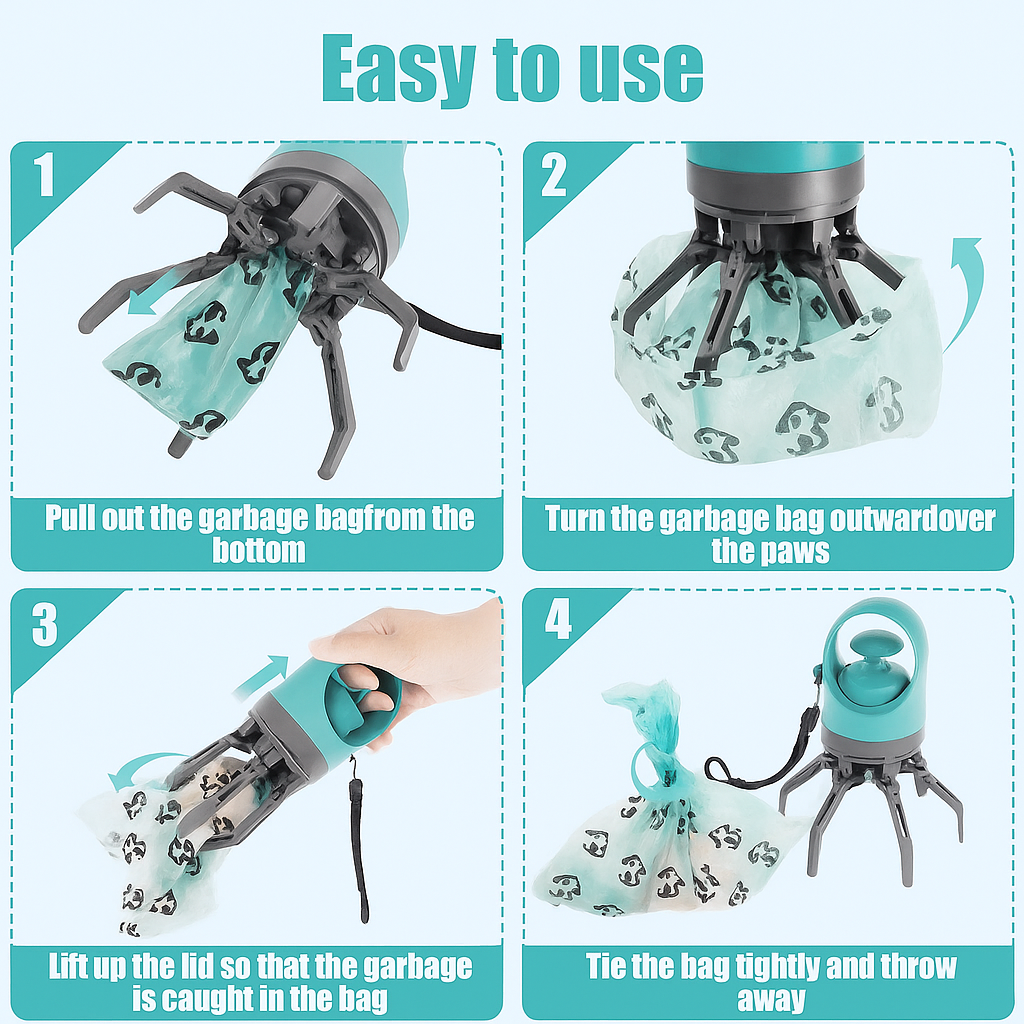 Easy to use

1

Pull out the garbage bagfrom the bottom

2

Turn the garbage bag outwardover the paws

3

Lift up the lid so that the garbage is caught in the bag

4

Tie the bag tightly and throw away